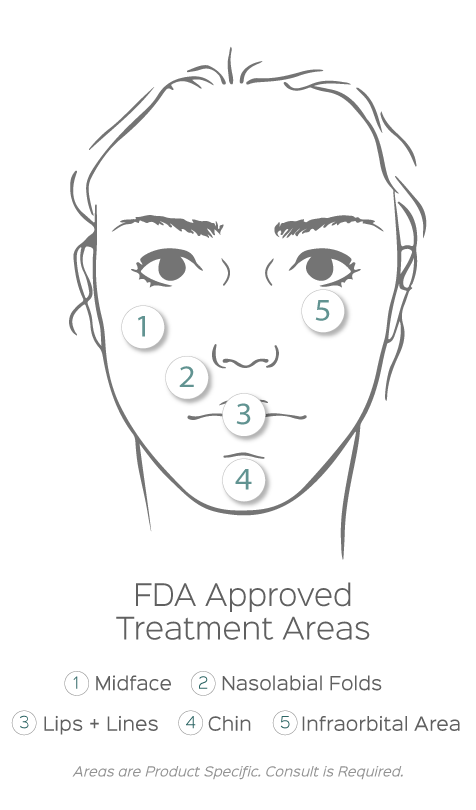 1
5
2
3
4

FDA Approved Treatment Areas

1 Midface 2 Nasolabial Folds

3 Lips + Lines 4 Chin 5 Infraorbital Area

Areas are Product Specific. Consult is Required.